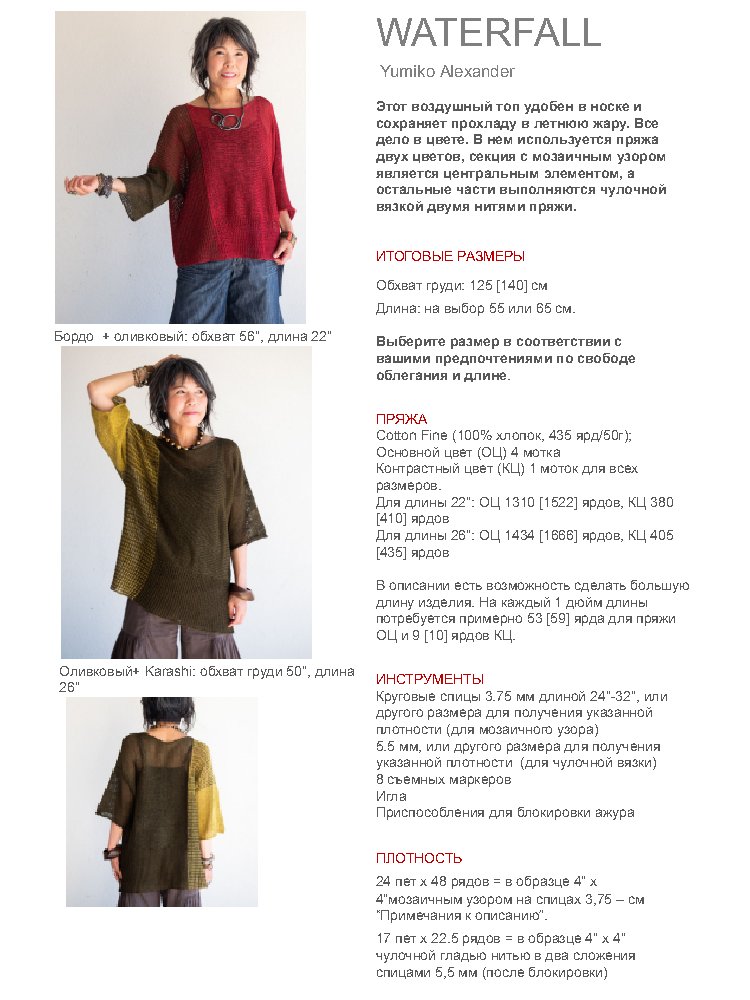 Бордо + оливковый: обхват 56", длина 22"

Оливковый+ Karashi: обхват груди 50", длина 26"

WATERFALL

Yumiko Alexander

Этот воздушный топ удобен в носке и сохраняет прохладу в летнюю жару. Все дело в цвете. В нем используется пряжа двух цветов, секция с мозаичным узором является центральным элементом, а остальные части выполняются чулочной вязкой двумя нитями пряжи.

ИТОГОВЫЕ РАЗМЕРЫ

Обхват груди: 125 [140] см

Длина: на выбор 55 или 65 см.

Выберите размер в соответствии с вашими предпочтениями по свободе облегания и длине.

ПРЯЖА
Cotton Fine (100% хлопок, 435 ярд/50г);
Основной цвет (ОЦ) 4 мотка
Контрастный цвет (КЦ) 1 моток для всех размеров.
Для длины 22": ОЦ 1310 [1522] ярдов, КЦ 380 [410] ярдов
Для длины 26": ОЦ 1434 [1666] ярдов, КЦ 405 [435] ярдов

В описании есть возможность сделать большую длину изделия. На каждый 1 дюйм длины потребуется примерно 53 [59] ярда для пряжи ОЦ и 9 [10] ярдов КЦ.

ИНСТРУМЕНТЫ
Круговые спицы 3.75 мм длиной 24"-32", или другого размера для получения указанной плотности (для мозаичного узора)
5.5 мм, или другого размера для получения указанной плотности (для чулочной вязки)
8 съемных маркеров
Игла
Приспособления для блокировки ажура

ПЛОТНОСТЬ

24 пет х 48 рядов = в образце 4" х 4"мозаичным узором на спицах 3,75 – см "Примечания к описанию".

17 пет х 22.5 рядов = в образце 4" х 4" чулочной гладью нитью в два сложения спицами 5,5 мм (после блокировки)